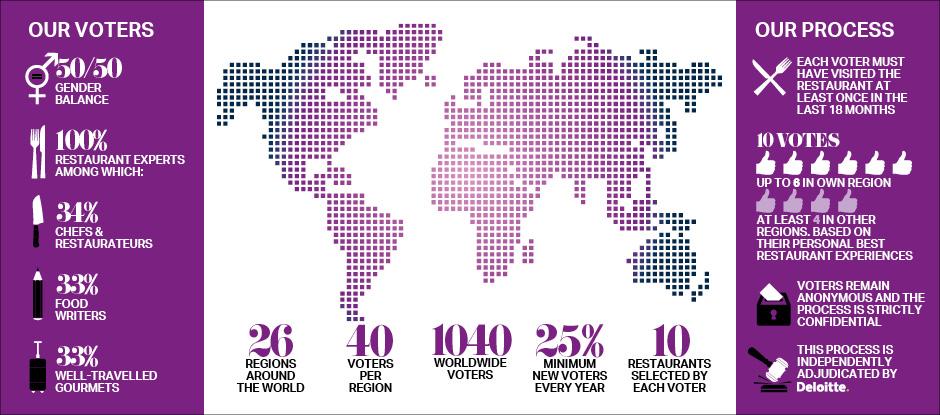 OUR VOTERS

50/50
GENDER BALANCE

100%
RESTAURANT EXPERTS AMONG WHICH:

34%
CHEFS & RESTAURATEURS

33%
FOOD WRITERS

33%
WELL-TRAVELLED GOURMETS

26
REGIONS AROUND THE WORLD

40
VOTERS PER REGION

1040
WORLDWIDE VOTERS

25%
MINIMUM NEW VOTERS EVERY YEAR

10
RESTAURANTS SELECTED BY EACH VOTER

OUR PROCESS

EACH VOTER MUST HAVE VISITED THE RESTAURANT AT LEAST ONCE IN THE LAST 18 MONTHS

10 VOTES
UP TO 6 IN OWN REGION

AT LEAST 4 IN OTHER REGIONS. BASED ON THEIR PERSONAL BEST RESTAURANT EXPERIENCES

VOTERS REMAIN ANONYMOUS AND THE PROCESS IS STRICTLY CONFIDENTIAL

THIS PROCESS IS INDEPENDENTLY ADJUDICATED BY Deloitte.